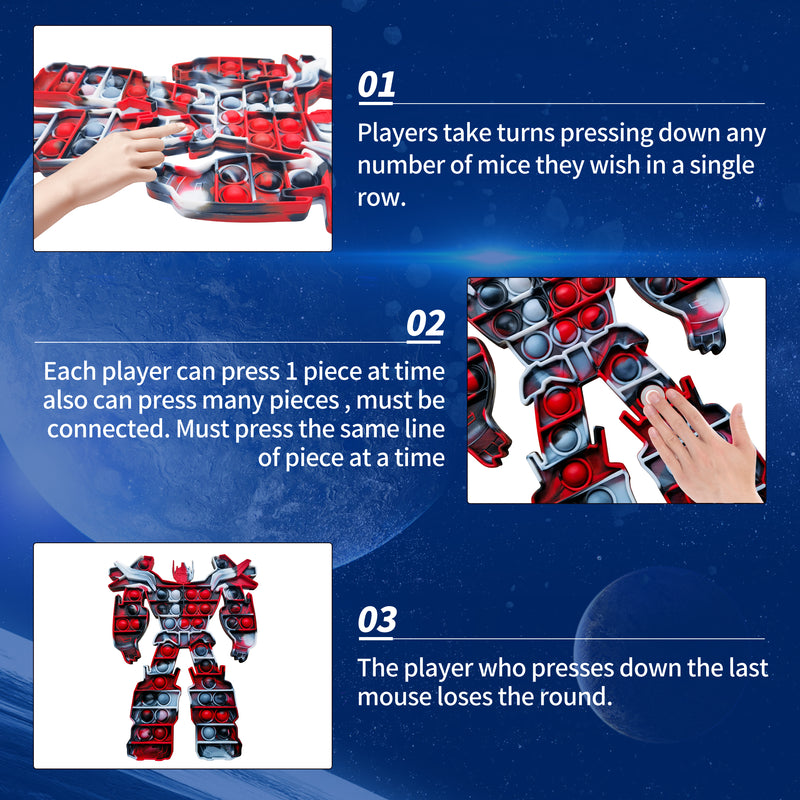 01

Players take turns pressing down any number of mice they wish in a single row.

02

Each player can press 1 piece at time also can press many pieces , must be connected. Must press the same line of piece at a time

03

The player who presses down the last mouse loses the round.